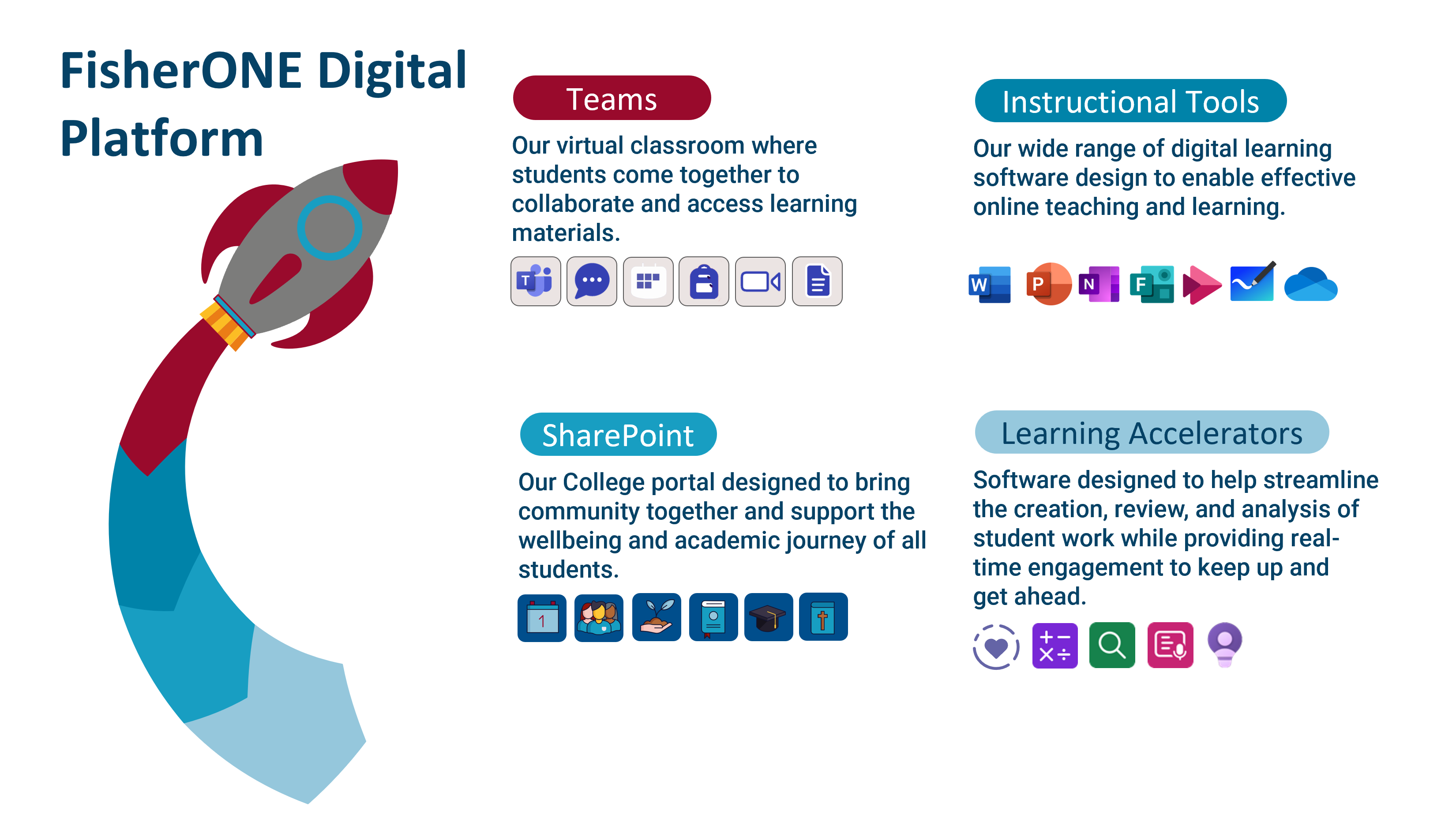 FisherONE Digital Platform

Teams

Our virtual classroom where students come together to collaborate and access learning materials.

T

Instructional Tools

Our wide range of digital learning software design to enable effective online teaching and learning.

W P N F

SharePoint

Our College portal designed to bring community together and support the wellbeing and academic journey of all students.

1

Learning Accelerators

Software designed to help streamline the creation, review, and analysis of student work while providing real-time engagement to keep up and get ahead.